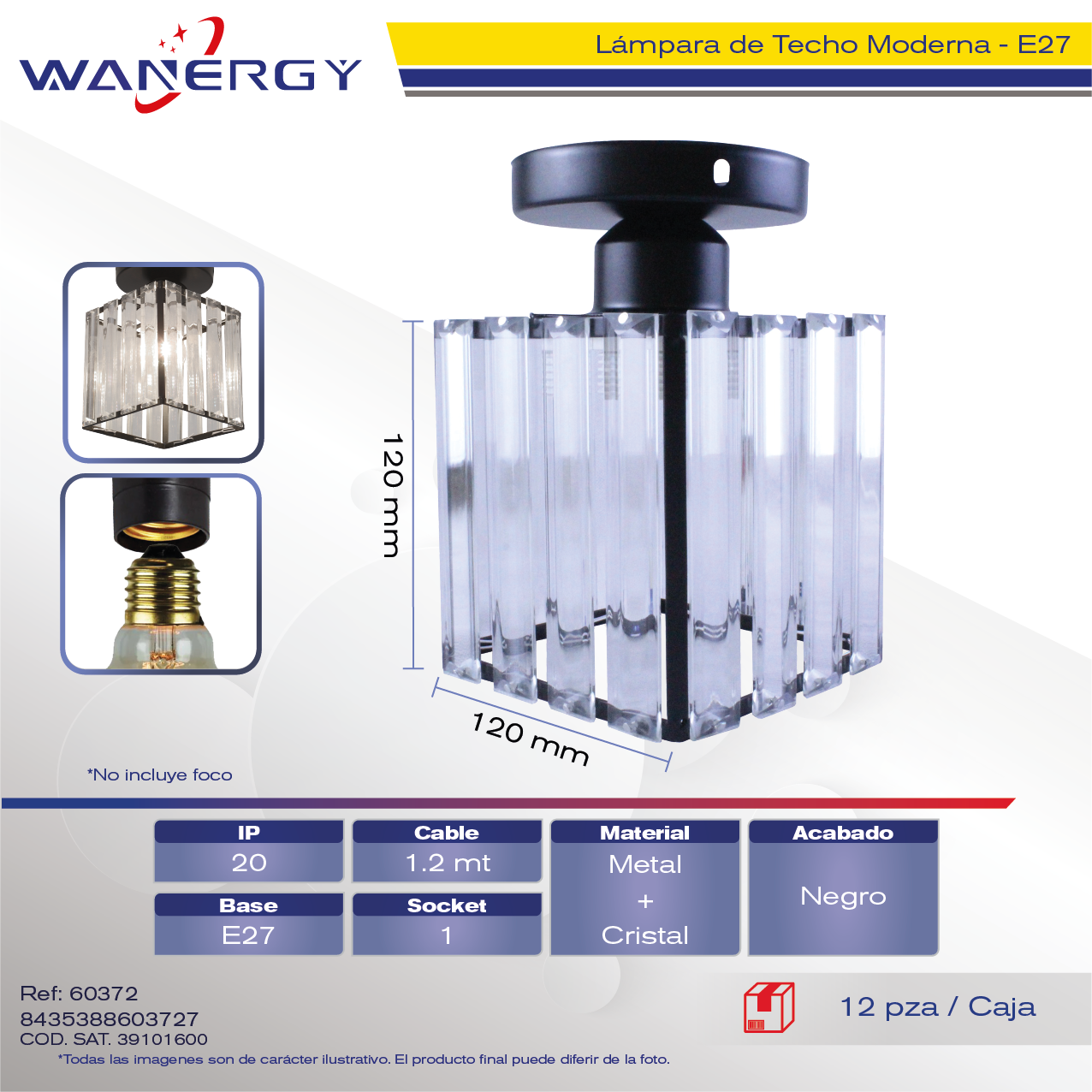 WANERGY

Lámpara de Techo Moderna - E27

120 mm

120 mm

*No incluye foco

IP
20

Cable
1.2 mt

Material
Metal
+
Cristal

Acabado
Negro

Base
E27

Socket
1

Ref: 60372
8435388603727
COD. SAT. 39101600

12 pza / Caja

*Todas las imagenes son de carácter ilustrativo. El producto final puede diferir de la foto.